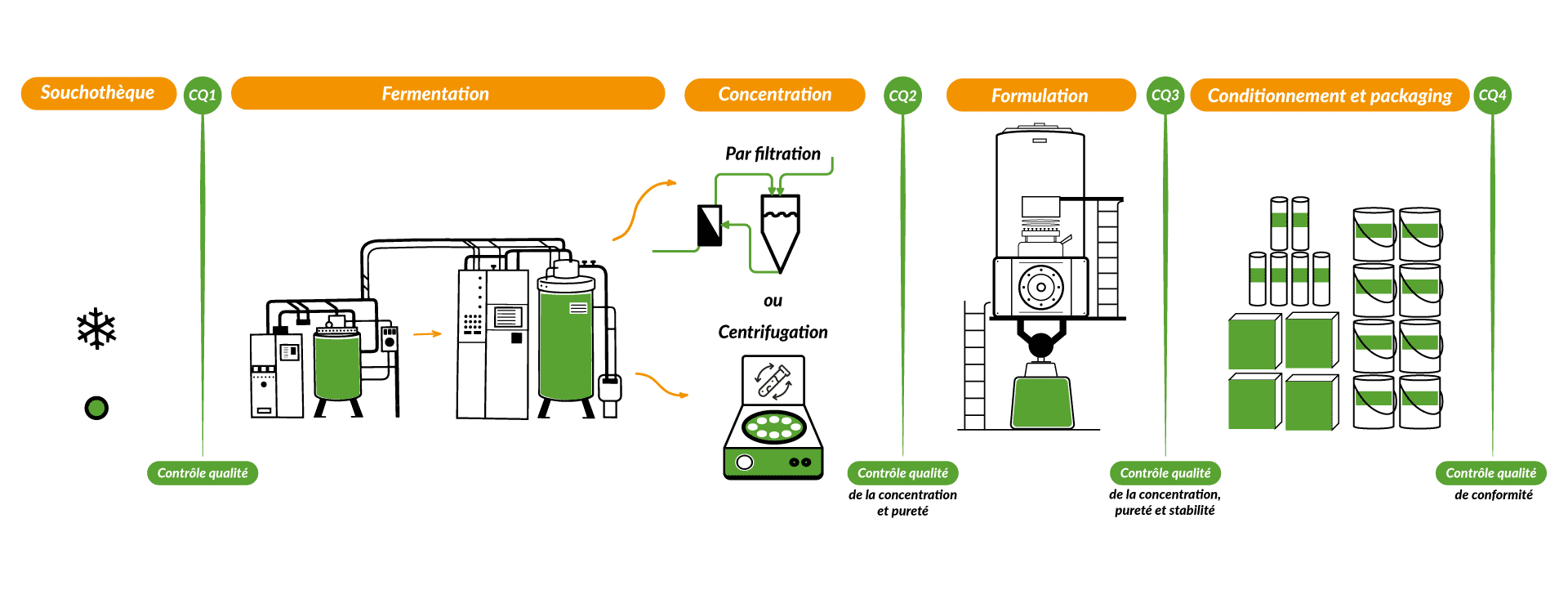 Souchothèque

CQ1

Fermentation

Concentration

CQ2

Formulation

CQ3

Conditionnement et packaging

CQ4

Par filtration

ou

Centrifugation

Contrôle qualité

Contrôle qualité
de la concentration et pureté

Contrôle qualité
de la concentration, pureté et stabilité

Contrôle qualité
de conformité